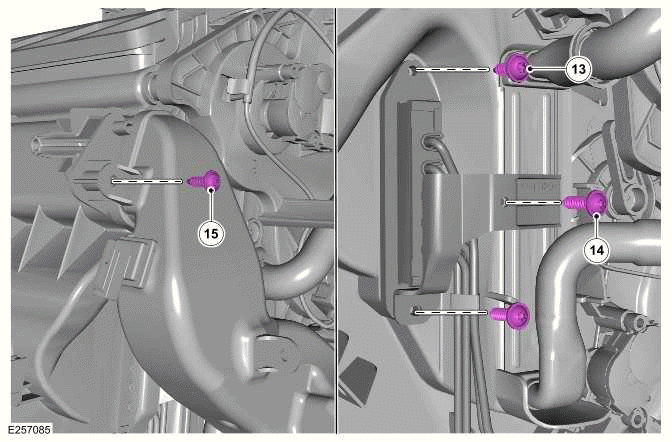 15

13

14

E257085